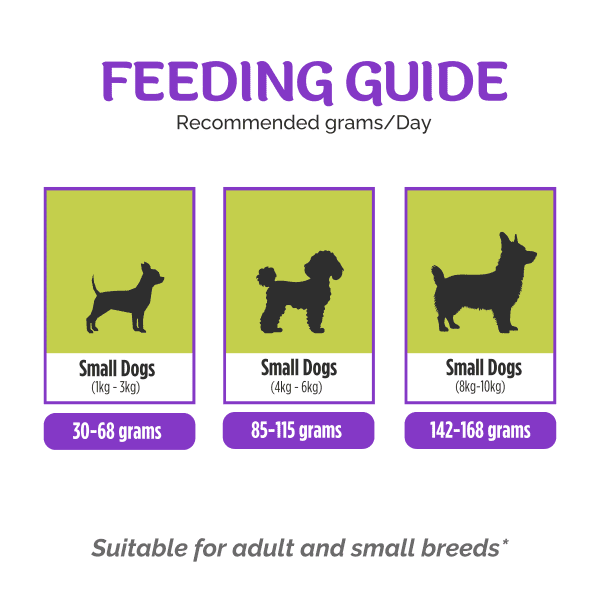 FEEDING GUIDE
Recommended grams/Day

Small Dogs
(1kg - 3kg)

30-68 grams

Small Dogs
(4kg - 6kg)

85-115 grams

Small Dogs
(8kg-10kg)

142-168 grams

Suitable for adult and small breeds*