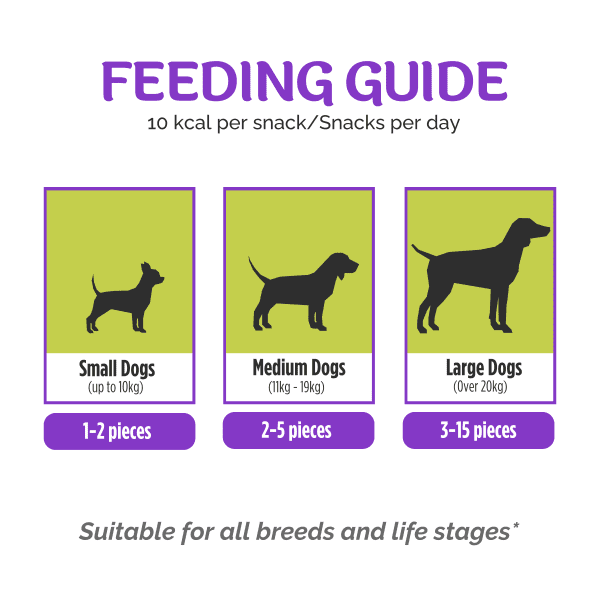 FEEDING GUIDE
10 kcal per snack/Snacks per day

Small Dogs
(up to 10kg)
1-2 pieces

Medium Dogs
(11kg - 19kg)
2-5 pieces

Large Dogs
(Over 20kg)
3-15 pieces

Suitable for all breeds and life stages*