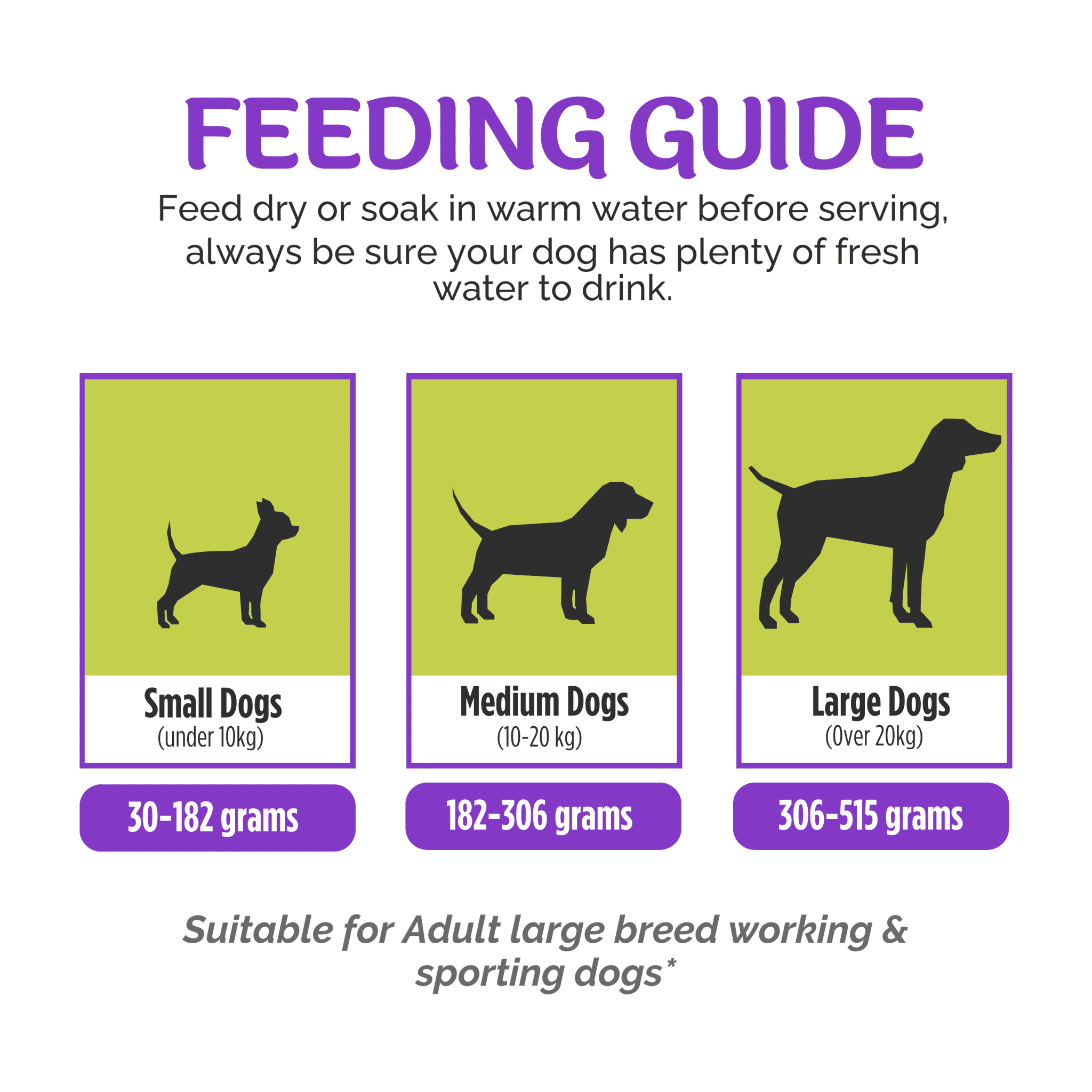 FEEDING GUIDE

Feed dry or soak in warm water before serving, always be sure your dog has plenty of fresh water to drink.

Small Dogs
(under 10kg)

30-182 grams

Medium Dogs
(10-20 kg)

182-306 grams

Large Dogs
(Over 20kg)

306-515 grams

Suitable for Adult large breed working & sporting dogs*